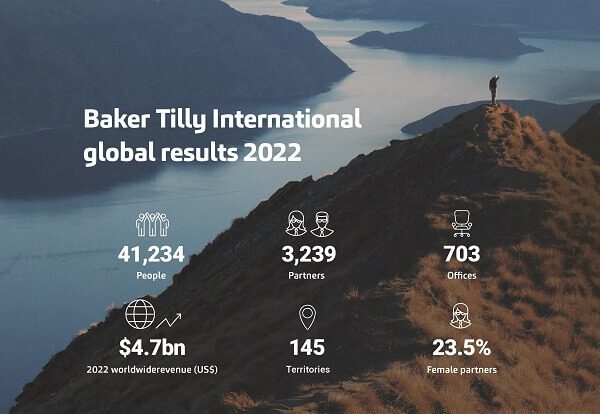 Baker Tilly International global results 2022

41,234
People

3,239
Partners

703
Offices

$4.7bn
2022 worldwiderevenue (US$)

145
Territories

23.5%
Female partners